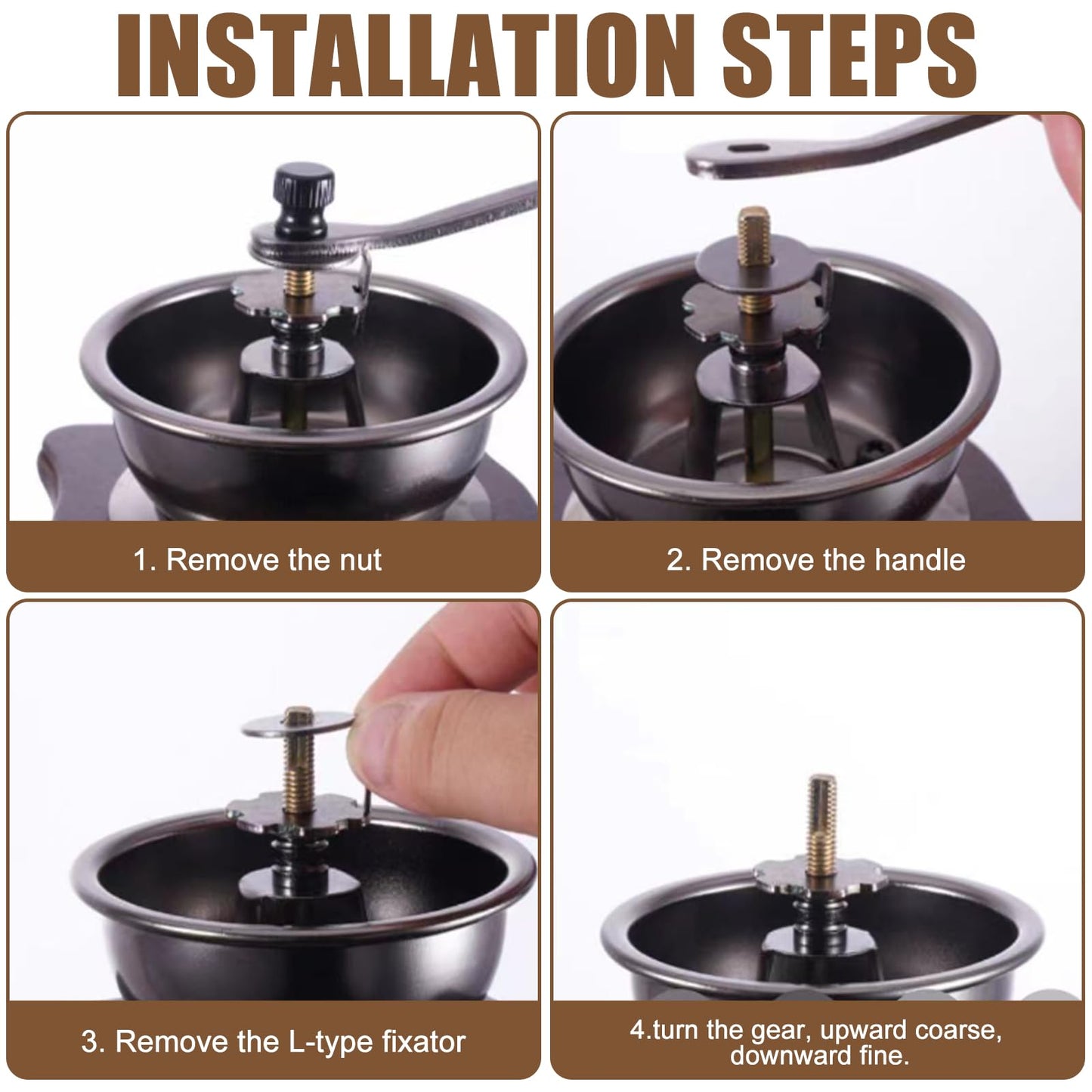 INSTALLATION STEPS

1. Remove the nut

2. Remove the handle

3. Remove the L-type fixator

4.turn the gear, upward coarse, downward fine.